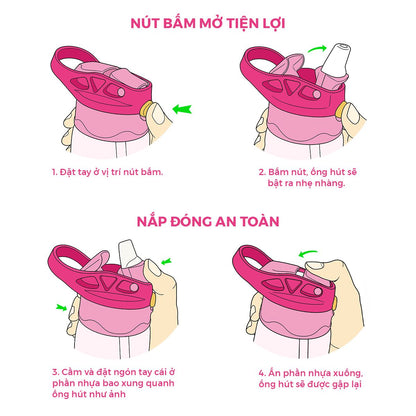 NÚT BẤM MỞ TIỆN LỢI

1. Đặt tay ở vị trí nút bấm.

2. Bấm nút, ống hút sẽ bật ra nhẹ nhàng.

NẮP ĐÓNG AN TOÀN

3. Cầm và đặt ngón tay cái ở phần nhựa bao xung quanh ống hút như ảnh

4. Ấn phần nhựa xuống, ống hút sẽ được gập lại