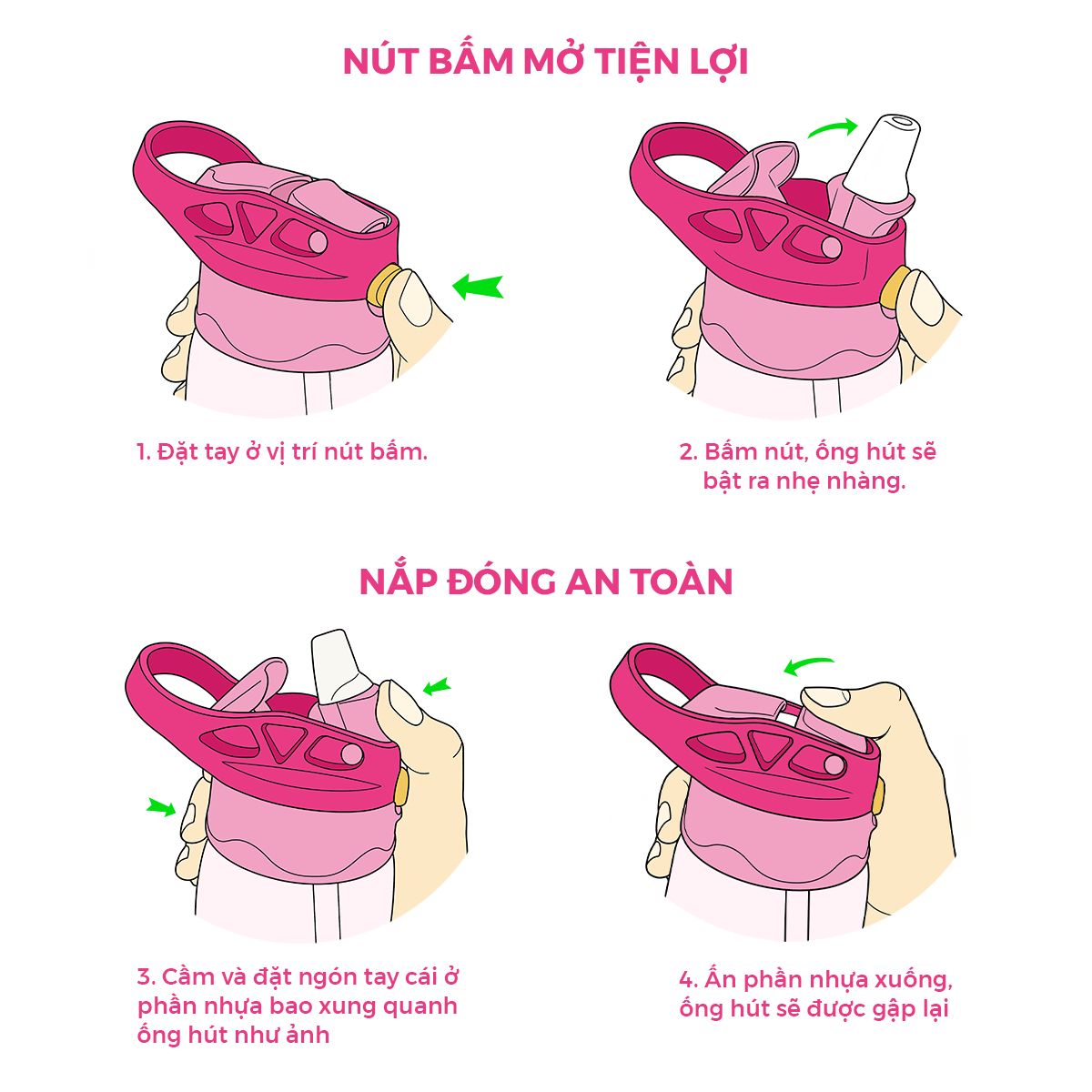 NÚT BẤM MỞ TIỆN LỢI

1. Đặt tay ở vị trí nút bấm.

2. Bấm nút, ống hút sẽ bật ra nhẹ nhàng.

NẮP ĐÓNG AN TOÀN

3. Cầm và đặt ngón tay cái ở phần nhựa bao xung quanh ống hút như ảnh

4. Ấn phần nhựa xuống, ống hút sẽ được gập lại