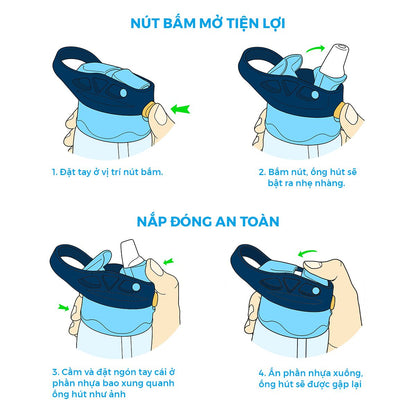 NÚT BẤM MỞ TIỆN LỢI

1. Đặt tay ở vị trí nút bấm.

2. Bấm nút, ống hút sẽ bật ra nhẹ nhàng.

NẮP ĐÓNG AN TOÀN

3. Cầm và đặt ngón tay cái ở phần nhựa bao xung quanh ống hút như ảnh

4. Ấn phần nhựa xuống, ống hút sẽ được gập lại