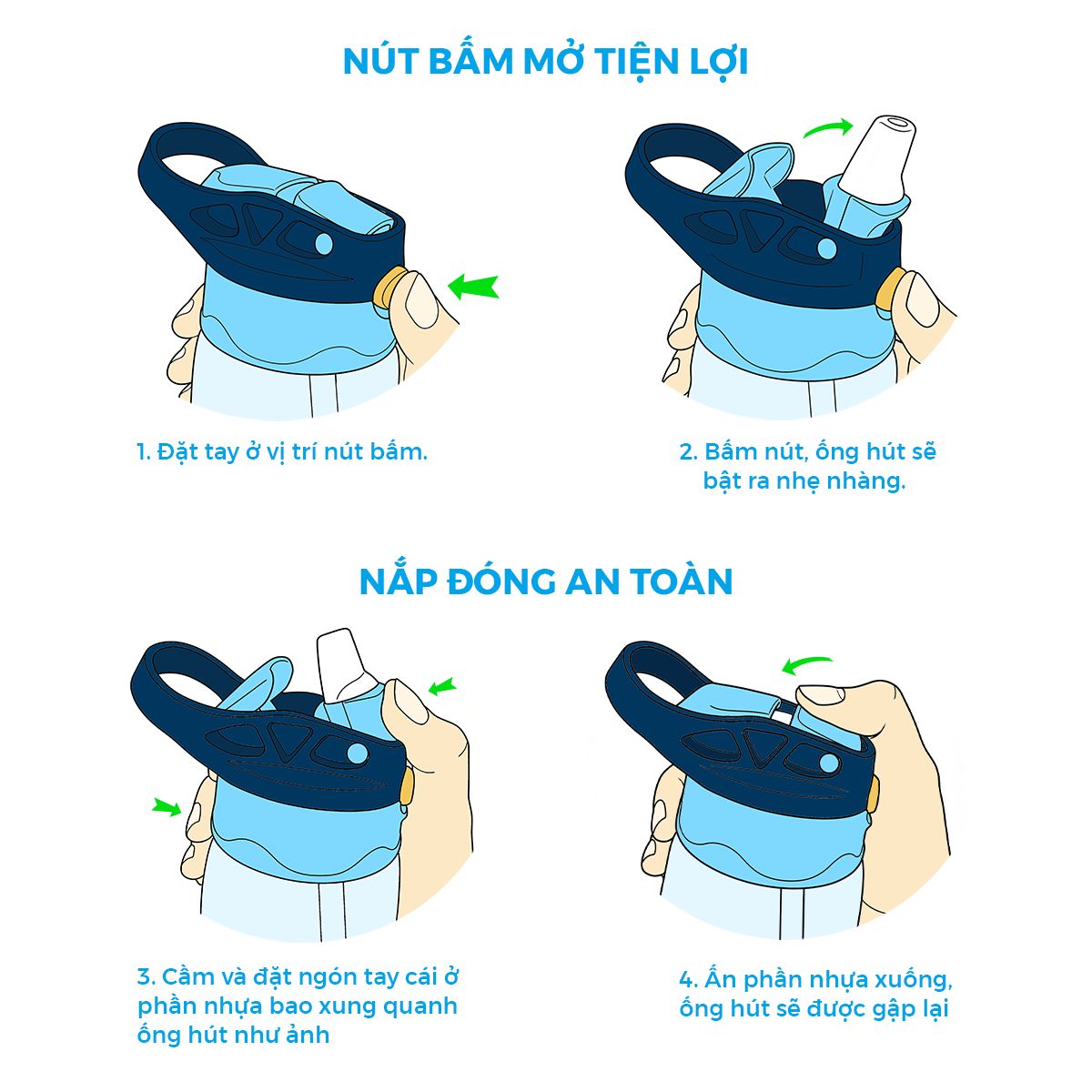 NÚT BẤM MỞ TIỆN LỢI

1. Đặt tay ở vị trí nút bấm.

2. Bấm nút, ống hút sẽ bật ra nhẹ nhàng.

NẮP ĐÓNG AN TOÀN

3. Cầm và đặt ngón tay cái ở phần nhựa bao xung quanh ống hút như ảnh

4. Ấn phần nhựa xuống, ống hút sẽ được gập lại